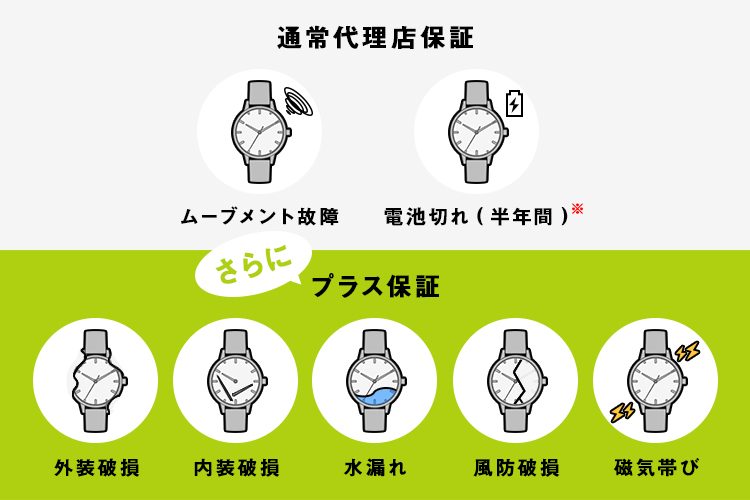 通常代理店保証

ムーブメント故障

電池切れ（半年間）※

さらに

プラス保証

外装破損

内装破損

水漏れ

風防破損

磁気帯び