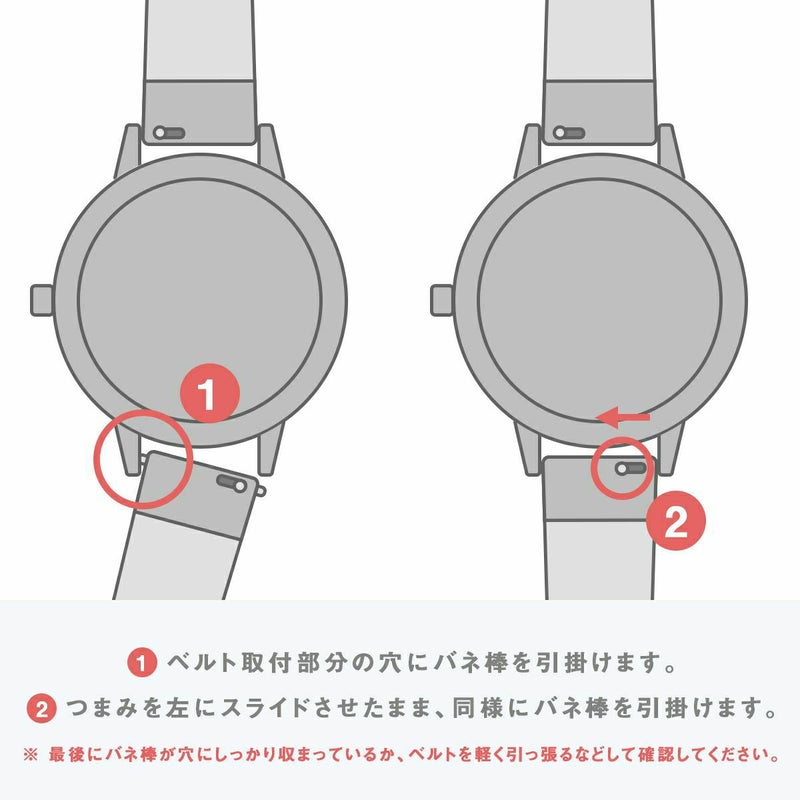 1

2

1 ベルト取付部分の穴にバネ棒を引掛けます。

2 つまみを左にスライドさせたまま、同様にバネ棒を引掛けます。

※ 最後にバネ棒が穴にしっかり収まっているか、ベルトを軽く引っ張るなどして確認してください。